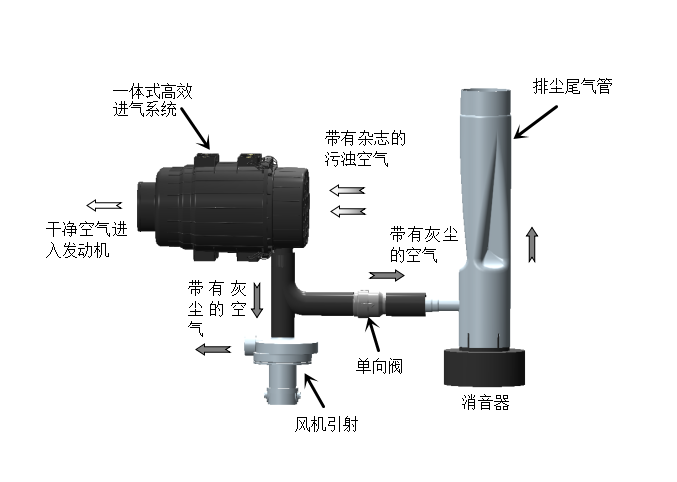 一体式高效进气系统

排尘尾气管

带有杂志的污浊空气

干净空气进入发动机

带有灰尘的空气

带有灰尘的空气

单向阀

消音器

风机引射